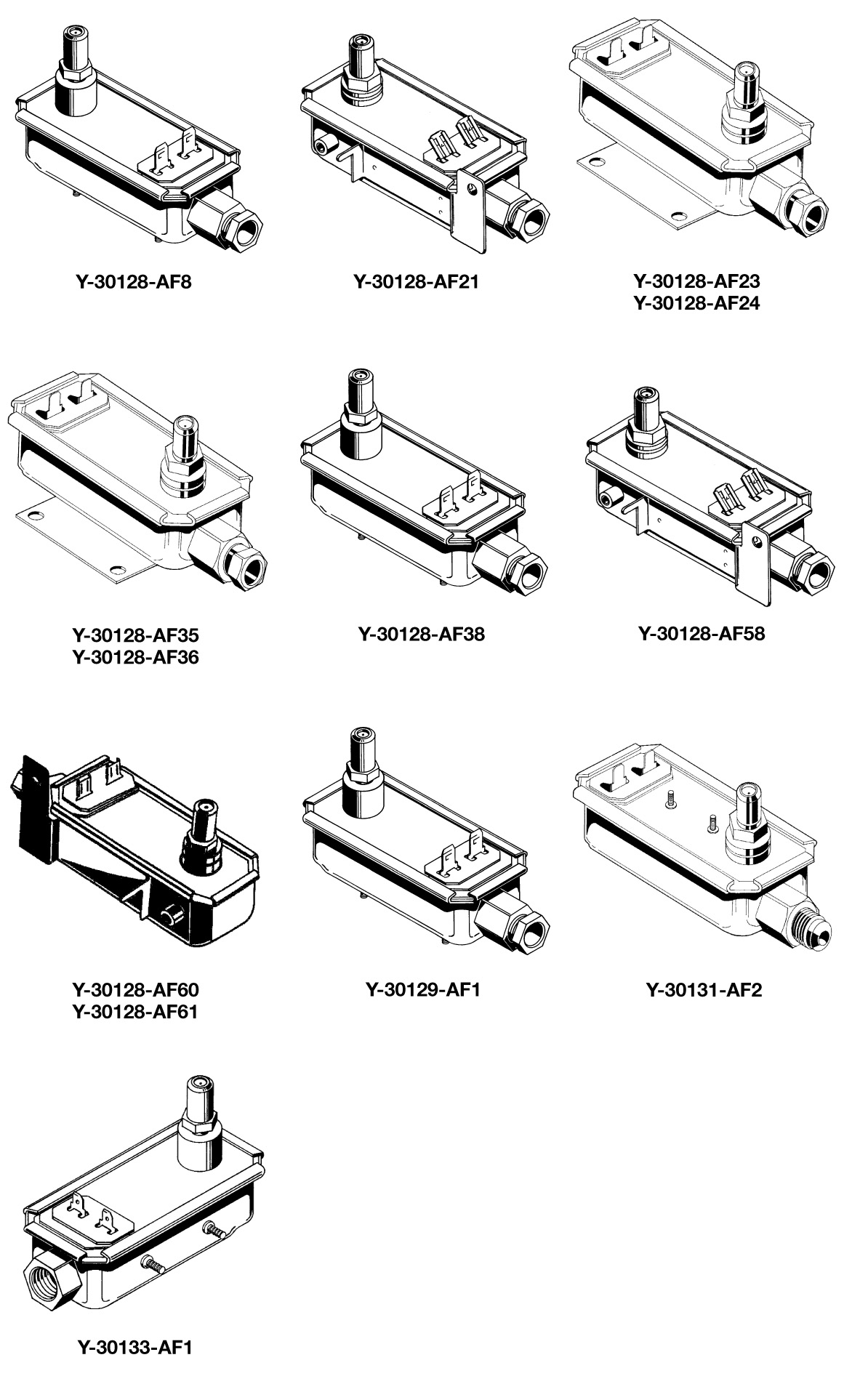 Y-30128-AF8

Y-30128-AF21

Y-30128-AF23
Y-30128-AF24

Y-30128-AF35
Y-30128-AF36

Y-30128-AF38

Y-30128-AF58

Y-30128-AF60
Y-30128-AF61

Y-30129-AF1

Y-30131-AF2

Y-30133-AF1